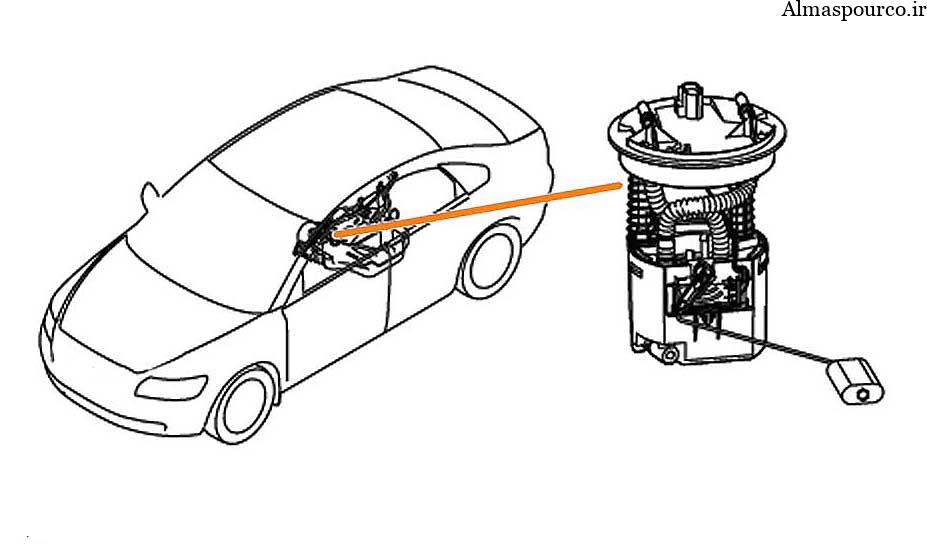 Almaspourco.ir