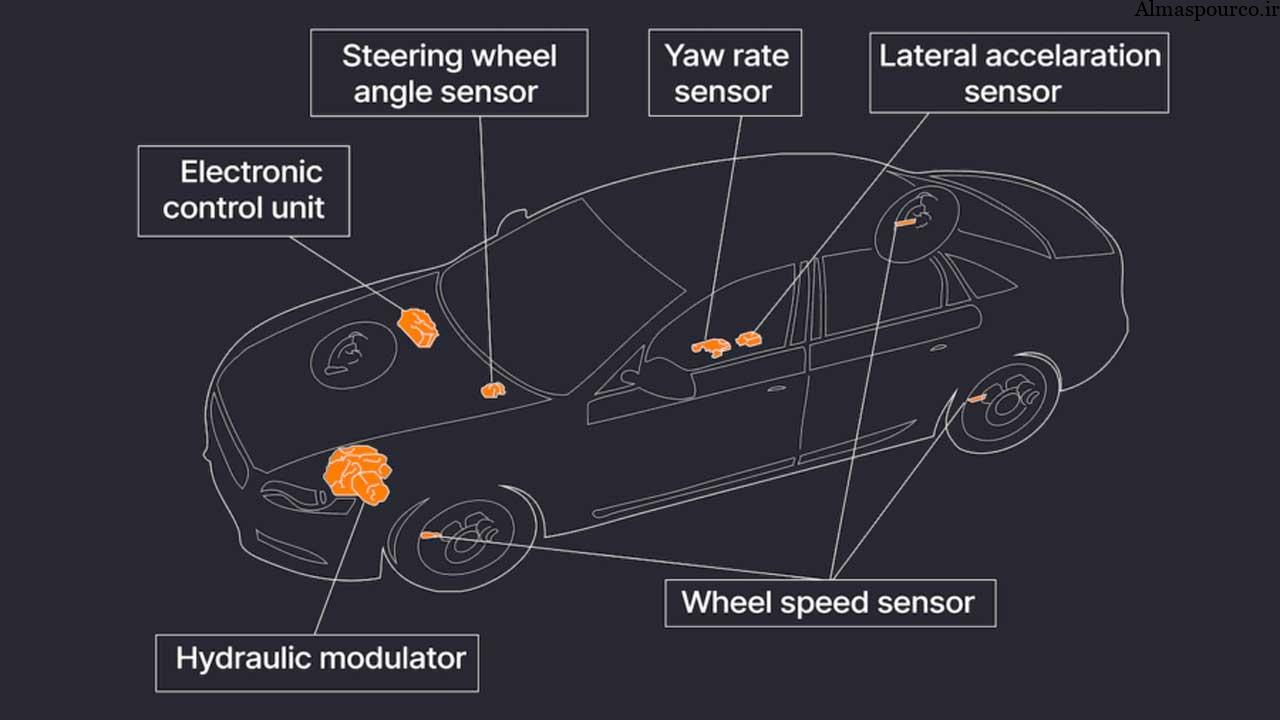 Almaspourco.ir

Steering wheel angle sensor

Yaw rate sensor

Lateral accelaration sensor

Electronic control unit

Wheel speed sensor

Hydraulic modulator